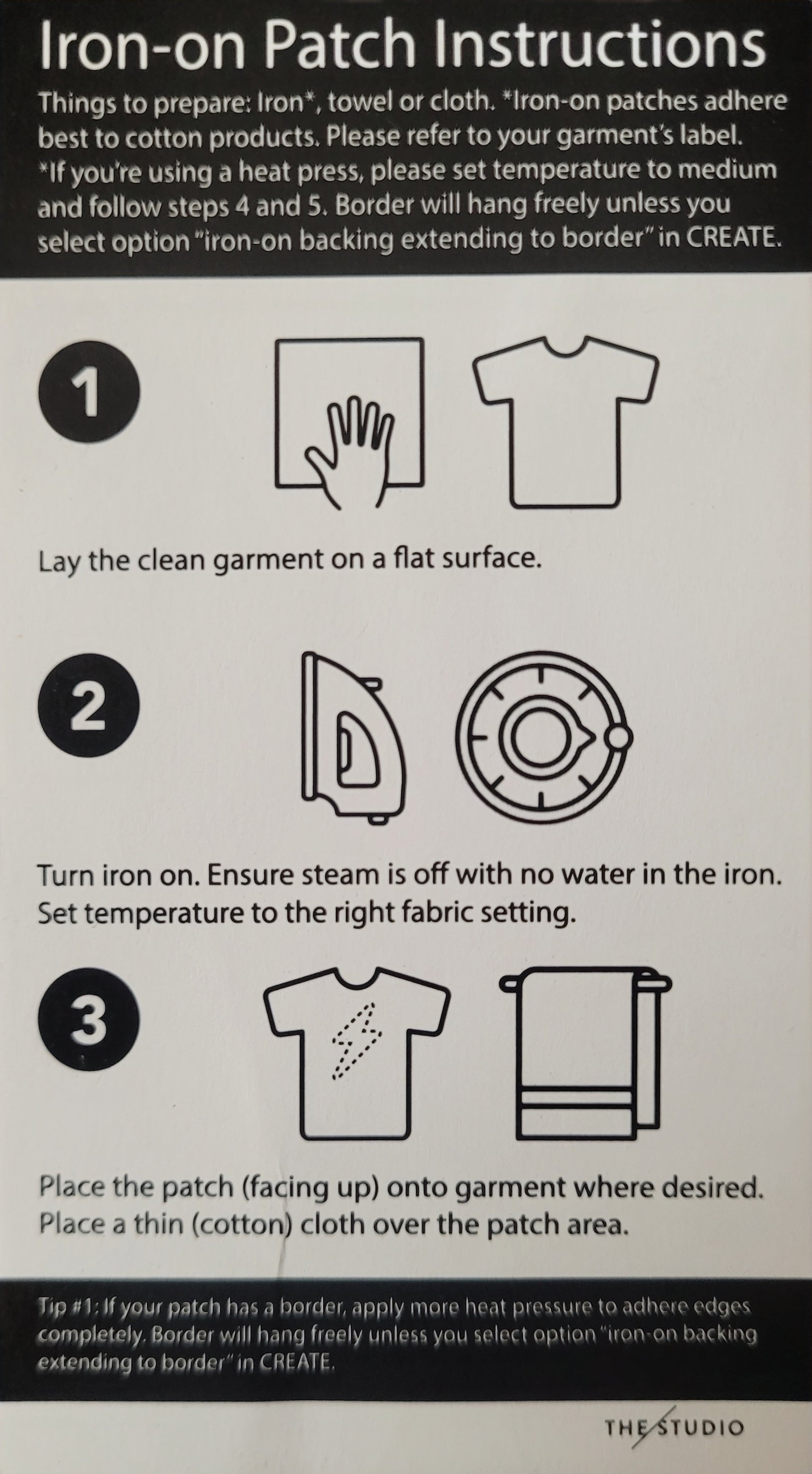 Iron-on Patch Instructions

Things to prepare: Iron*, towel or cloth. *Iron-on patches adhere best to cotton products. Please refer to your garment's label. *If you're using a heat press, please set temperature to medium and follow steps 4 and 5. Border will hang freely unless you select option "iron-on backing extending to border" in CREATE.

1

Lay the clean garment on a flat surface.

2

Turn iron on. Ensure steam is off with no water in the iron. Set temperature to the right fabric setting.

3

Place the patch (facing up) onto garment where desired. Place a thin (cotton) cloth over the patch area.

Tip #1: If your patch has a border, apply more heat pressure to adhere edges completely. Border will hang freely unless you select option "iron-on backing extending to border" in CREATE.

THE STUDIO